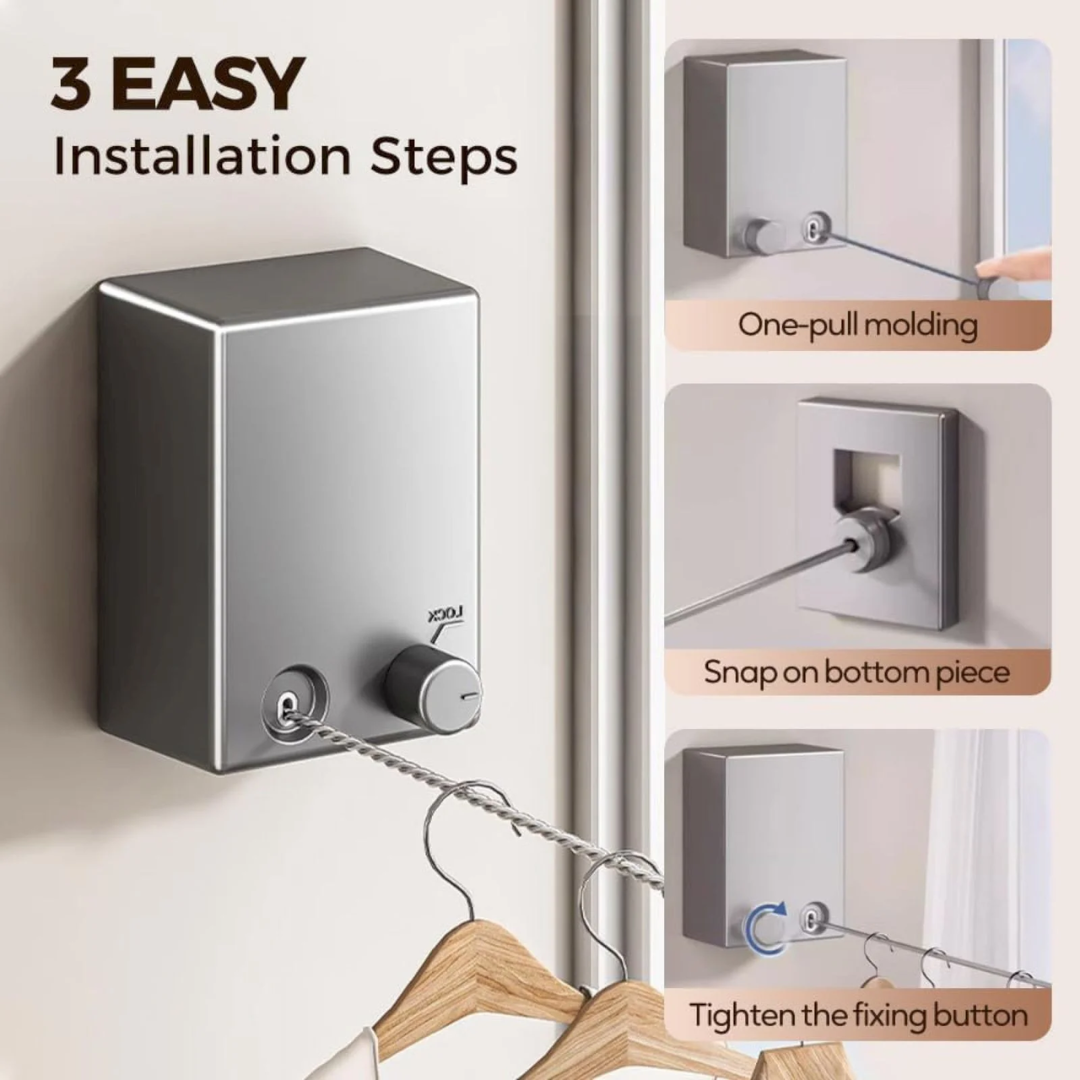 3 EASY
Installation Steps

LOCK

One-pull molding

Snap on bottom piece

Tighten the fixing button