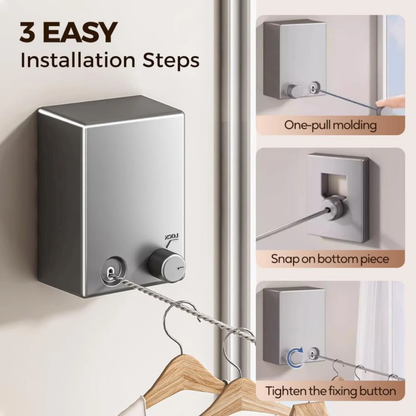 3 EASY
Installation Steps

LOCK

One-pull molding

Snap on bottom piece

Tighten the fixing button